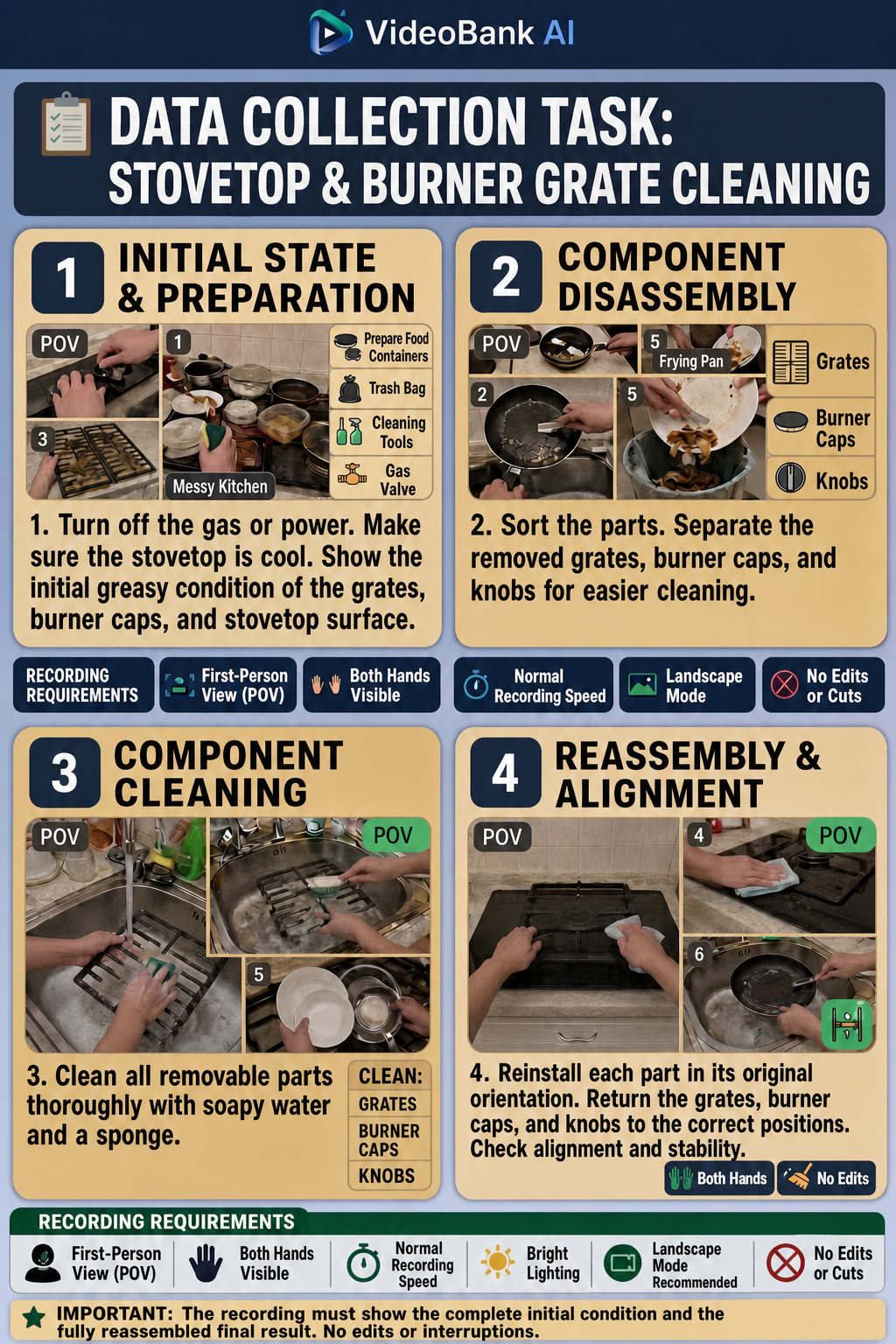 VideoBank AI

DATA COLLECTION TASK:
STOVETOP & BURNER GRATE CLEANING

1 INITIAL STATE & PREPARATION

POV
1
3
Messy Kitchen
Prepare Food Containers
Trash Bag
Cleaning Tools
Gas Valve

1. Turn off the gas or power. Make sure the stovetop is cool. Show the initial greasy condition of the grates, burner caps, and stovetop surface.

2 COMPONENT DISASSEMBLY

POV
5 Frying Pan
2
5
Grates
Burner Caps
Knobs

2. Sort the parts. Separate the removed grates, burner caps, and knobs for easier cleaning.

RECORDING REQUIREMENTS
First-Person View (POV)
Both Hands Visible
Normal Recording Speed
Landscape Mode
No Edits or Cuts

3 COMPONENT CLEANING

POV
POV
5

3. Clean all removable parts thoroughly with soapy water and a sponge.

CLEAN:
GRATES
BURNER CAPS
KNOBS

4 REASSEMBLY & ALIGNMENT

POV
4
POV
6

4. Reinstall each part in its original orientation. Return the grates, burner caps, and knobs to the correct positions. Check alignment and stability.

Both Hands
No Edits

RECORDING REQUIREMENTS
First-Person View (POV)
Both Hands Visible
Normal Recording Speed
Bright Lighting
Landscape Mode Recommended
No Edits or Cuts

IMPORTANT: The recording must show the complete initial condition and the fully reassembled final result. No edits or interruptions.