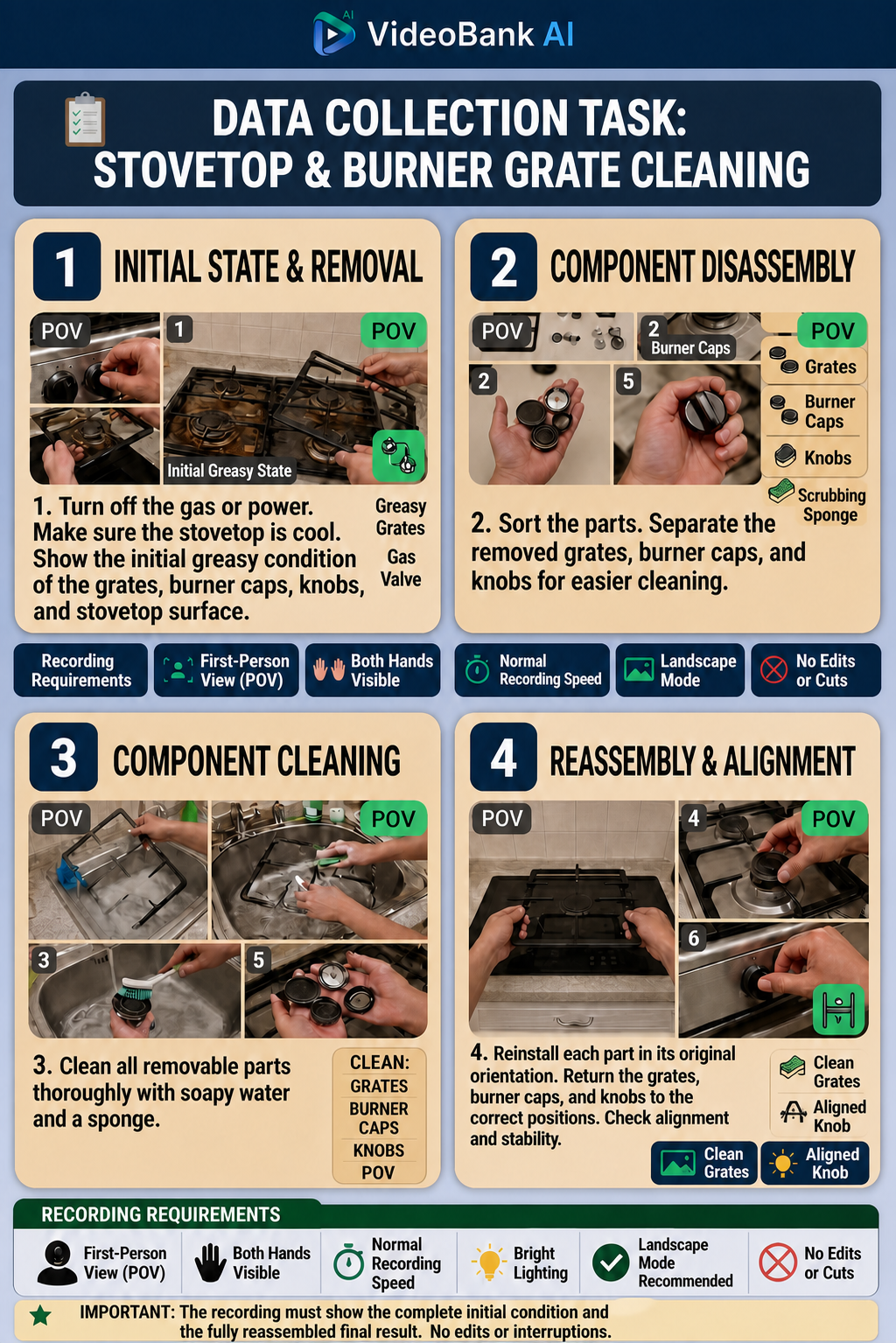 AI VideoBank AI

DATA COLLECTION TASK:
STOVETOP & BURNER GRATE CLEANING

1 INITIAL STATE & REMOVAL

POV 1 POV

Initial Greasy State

1. Turn off the gas or power. Make sure the stovetop is cool. Show the initial greasy condition of the grates, burner caps, knobs, and stovetop surface.

Greasy Grates

Gas Valve

2 COMPONENT DISASSEMBLY

POV 2 Burner Caps POV

2 5

Grates

Burner Caps

Knobs

Scrubbing Sponge

2. Sort the parts. Separate the removed grates, burner caps, and knobs for easier cleaning.

Recording Requirements

First-Person View (POV)

Both Hands Visible

Normal Recording Speed

Landscape Mode

No Edits or Cuts

3 COMPONENT CLEANING

POV POV

3 5

3. Clean all removable parts thoroughly with soapy water and a sponge.

CLEAN:
GRATES
BURNER CAPS
KNOBS
POV

4 REASSEMBLY & ALIGNMENT

POV 4 POV

6

4. Reinstall each part in its original orientation. Return the grates, burner caps, and knobs to the correct positions. Check alignment and stability.

Clean Grates

Aligned Knob

Clean Grates

Aligned Knob

RECORDING REQUIREMENTS

First-Person View (POV)

Both Hands Visible

Normal Recording Speed

Bright Lighting

Landscape Mode Recommended

No Edits or Cuts

IMPORTANT: The recording must show the complete initial condition and the fully reassembled final result. No edits or interruptions.